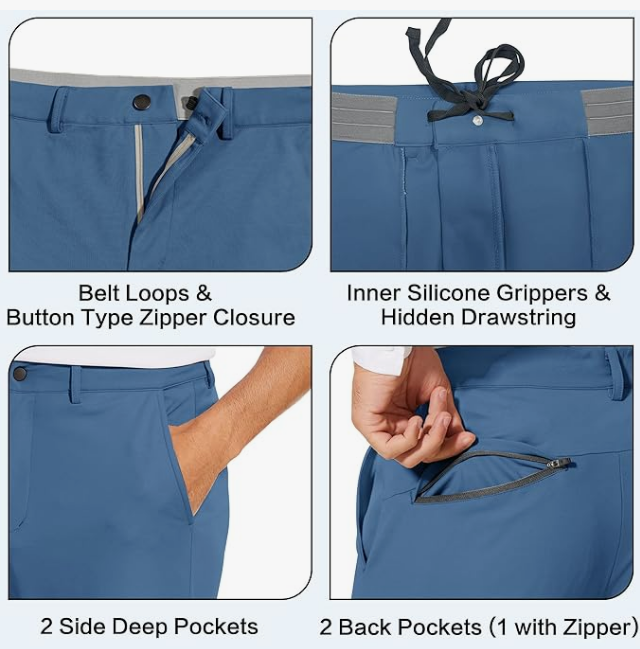 Belt Loops &
Button Type Zipper Closure

Inner Silicone Grippers &
Hidden Drawstring

2 Side Deep Pockets

2 Back Pockets (1 with Zipper)